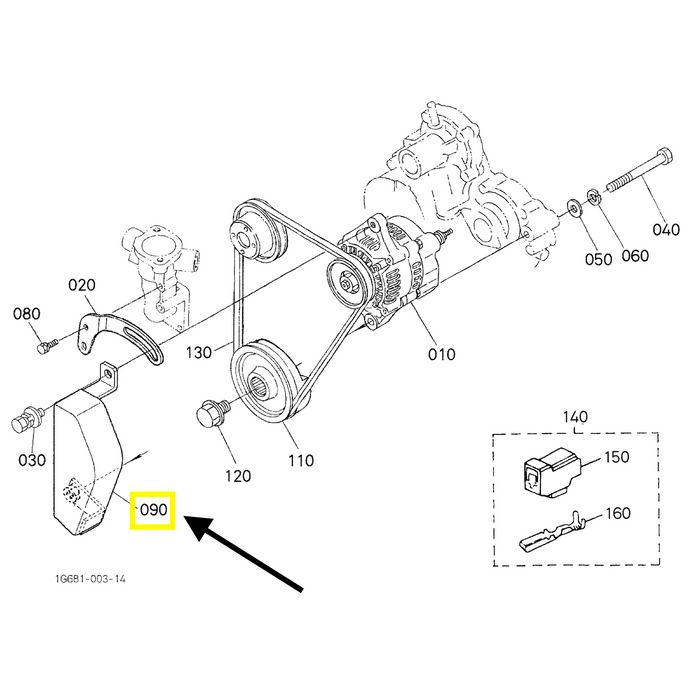 040
050
060
020
080
130
010
030
120
110
140
150
160
090
1G681-003-14