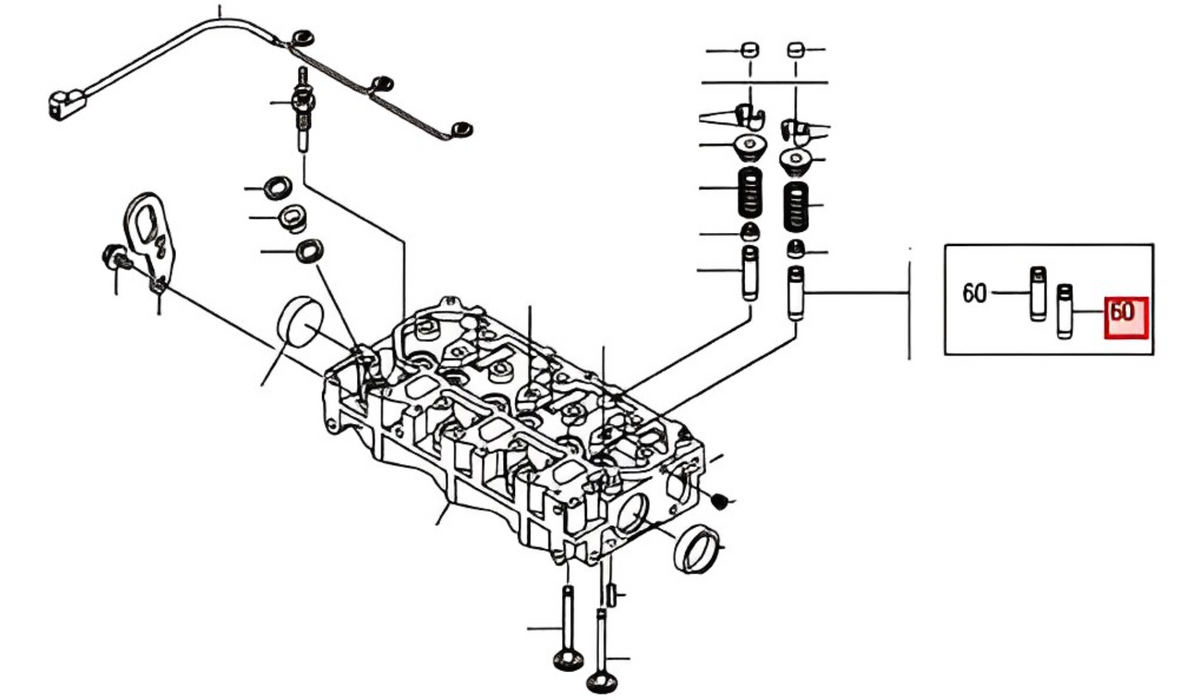 60

60