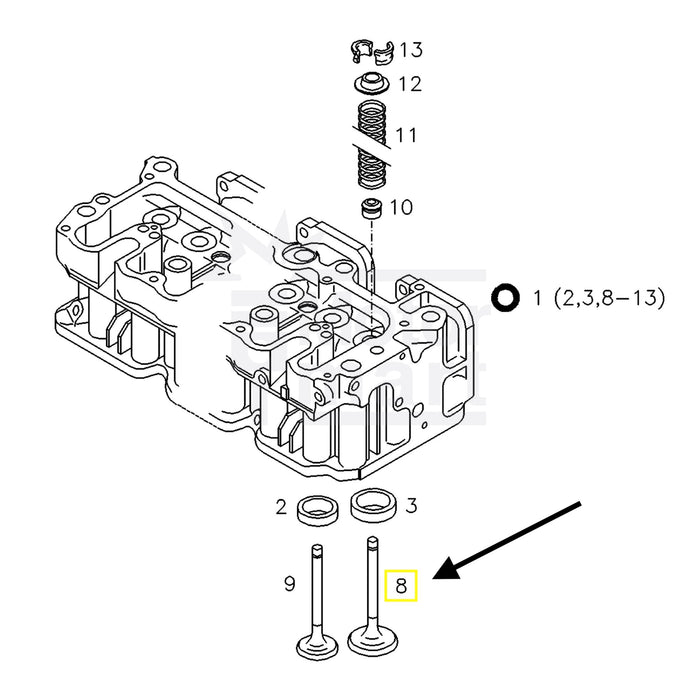 13
12
11
10
1 (2,3,8–13)
2
3
9
8