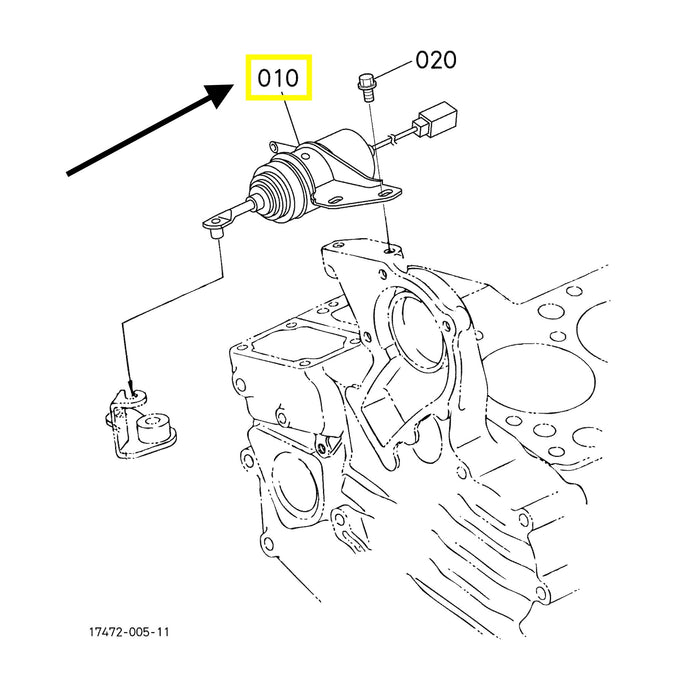 010
020
17472-005-11