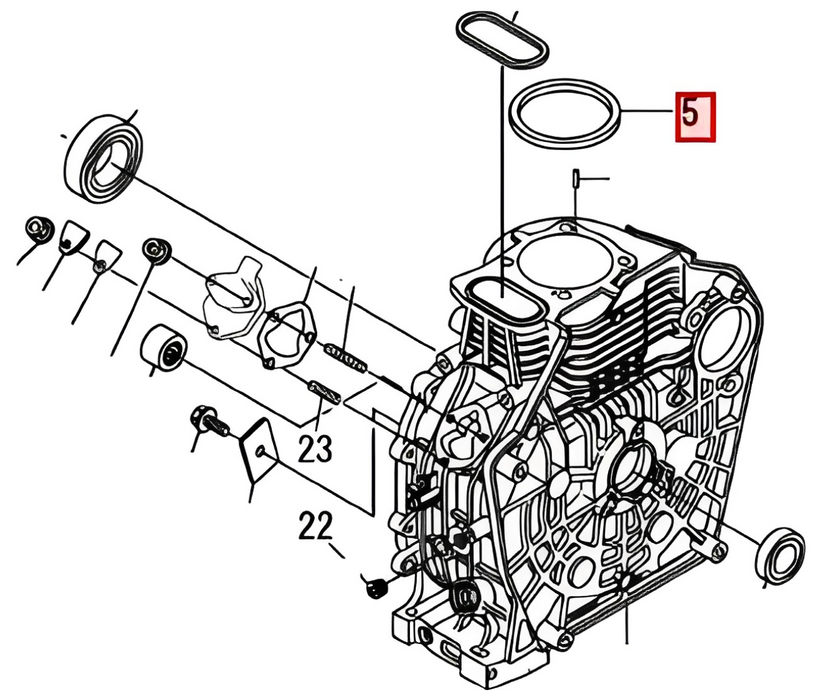 5
23
22