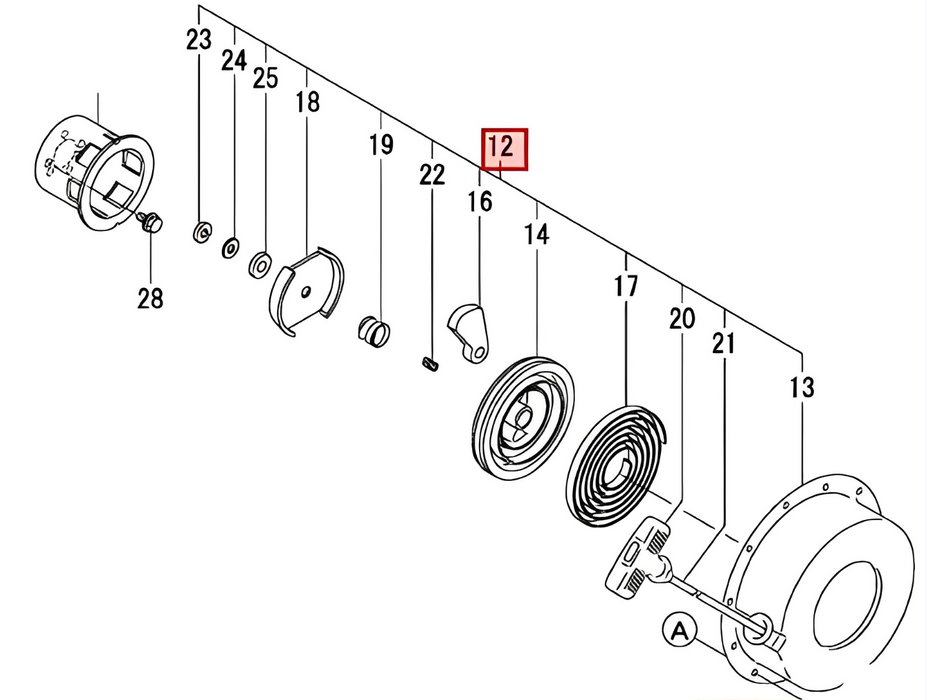 23
24
25
18
19
22
12
16
14
17
20
21
13
28
A