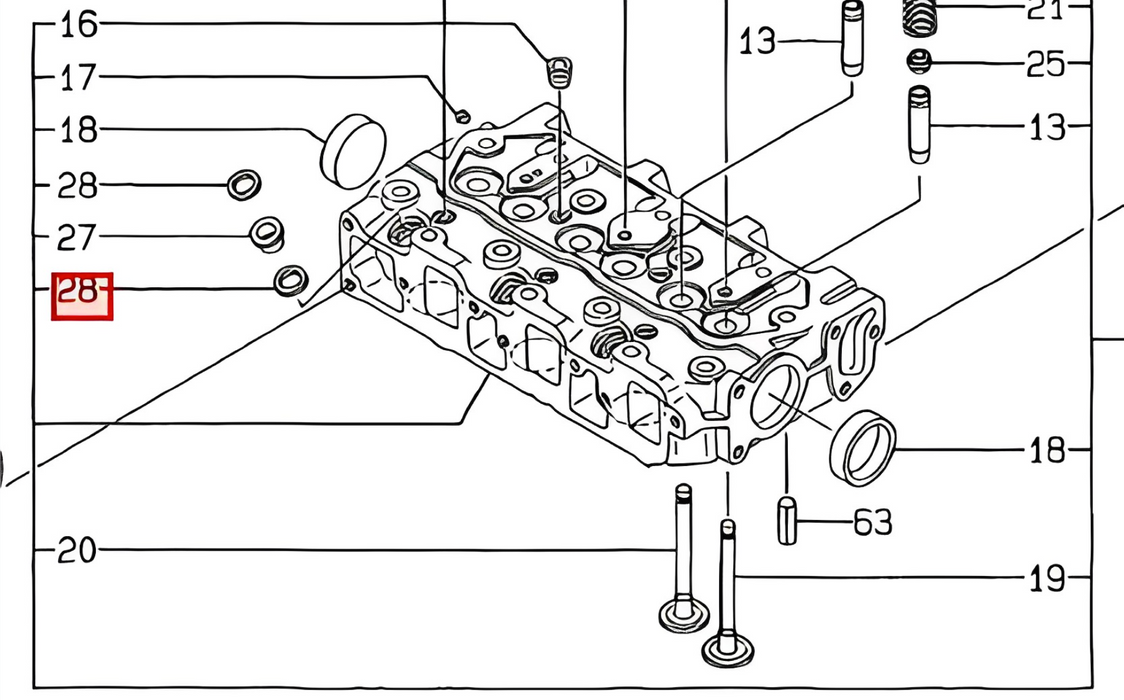 16
17
18
28
27
28
20
13
21
25
13
18
63
19