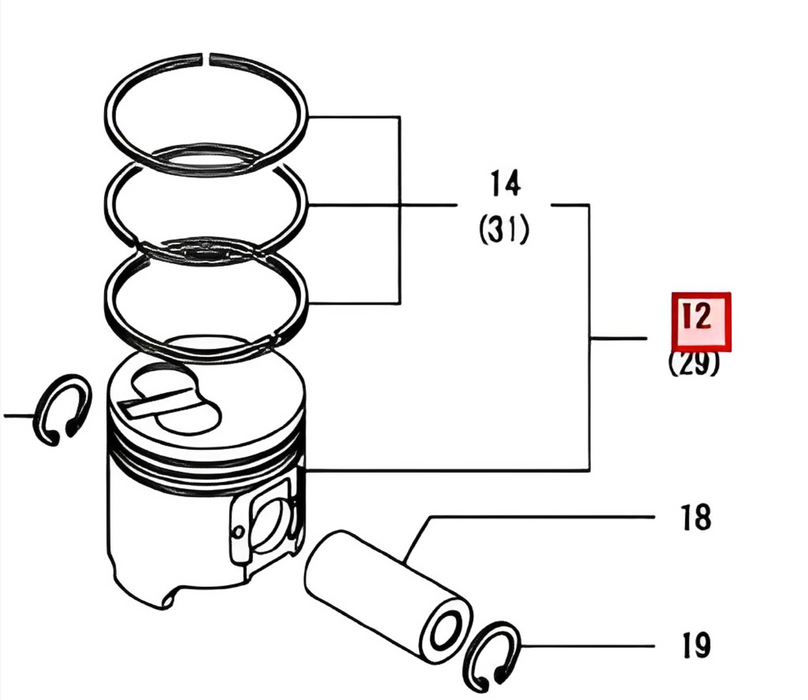 14
(31)
12
(29)
18
19