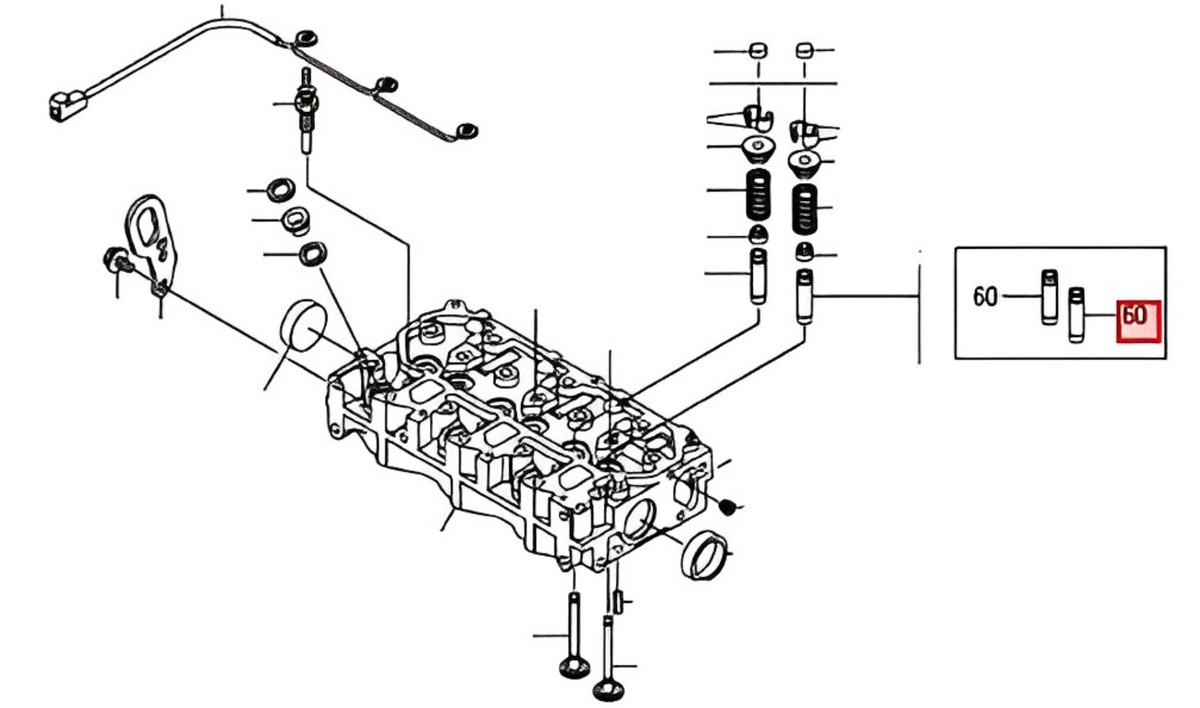 60

60