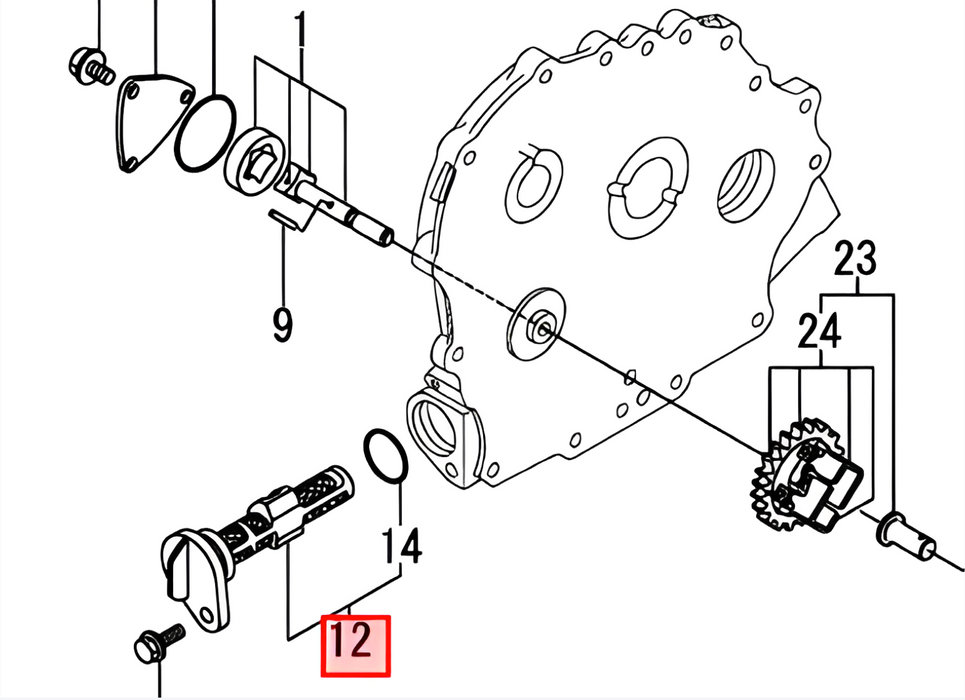 1
9
23
24
14
12