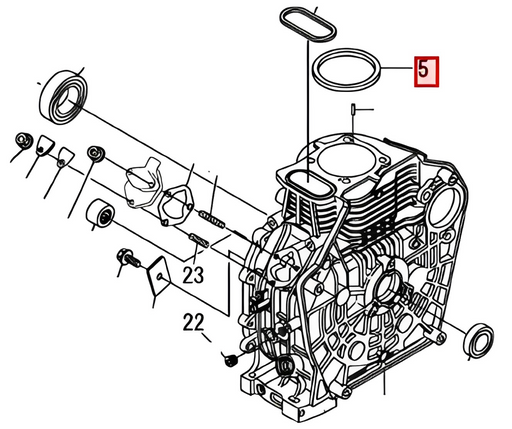 5

23

22