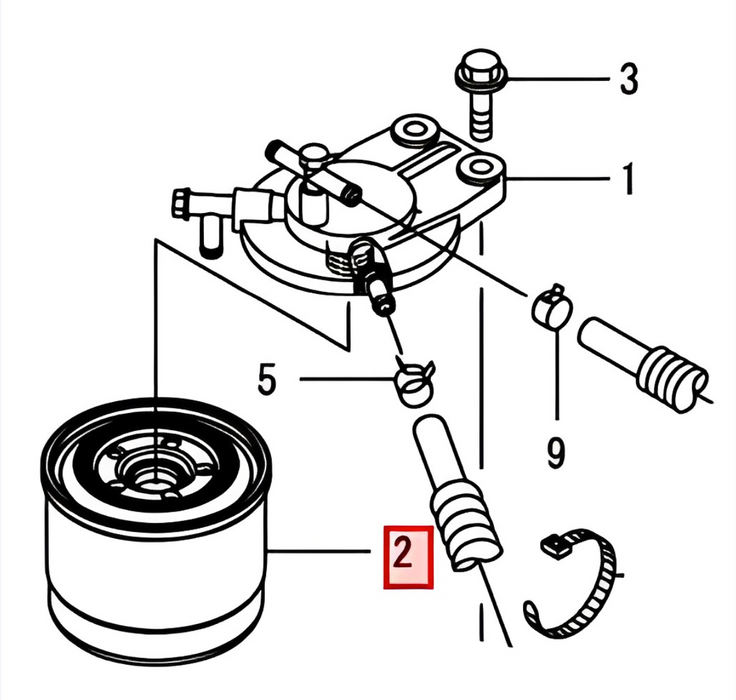 3
1
5
9
2